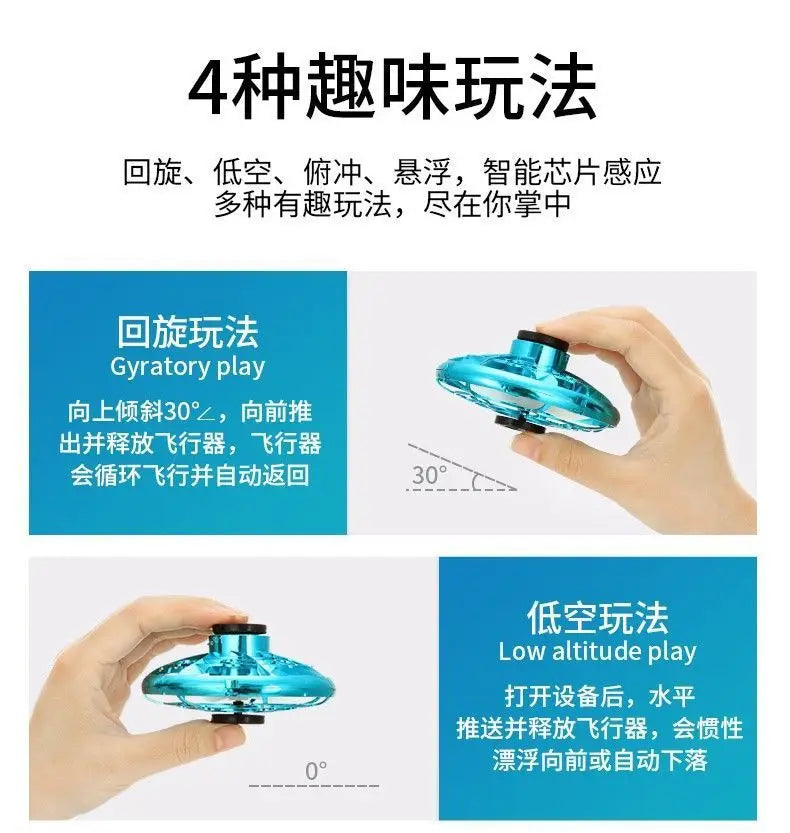 4种趣味玩法

回旋、低空、俯冲、悬浮，智能芯片感应
多种有趣玩法，尽在你掌中

回旋玩法
Gyratory play
向上倾斜30°∠，向前推出并释放飞行器，飞行器会循环飞行并自动返回

30°

低空玩法
Low altitude play
打开设备后，水平推送并释放飞行器，会惯性漂浮向前或自动下落

0°